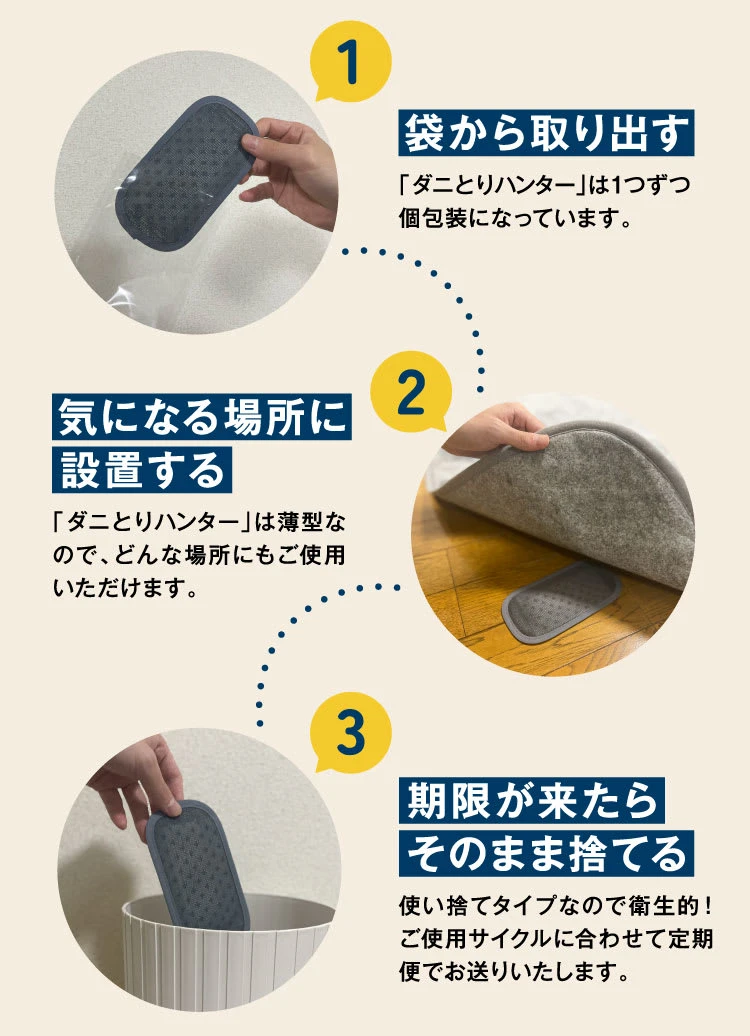 1

袋から取り出す

「ダニとりハンター」は1つずつ個包装になっています。

2

気になる場所に設置する

「ダニとりハンター」は薄型なので、どんな場所にもご使用いただけます。

3

期限が来たらそのまま捨てる

使い捨てタイプなので衛生的！ご使用サイクルに合わせて定期便でお送りいたします。